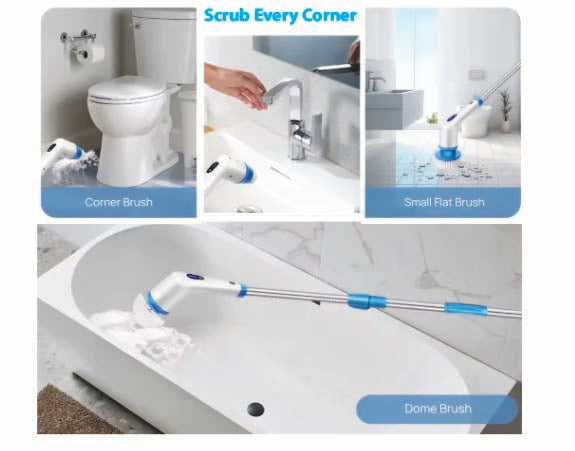 Scrub Every Corner

Corner Brush

Small Flat Brush

Dome Brush